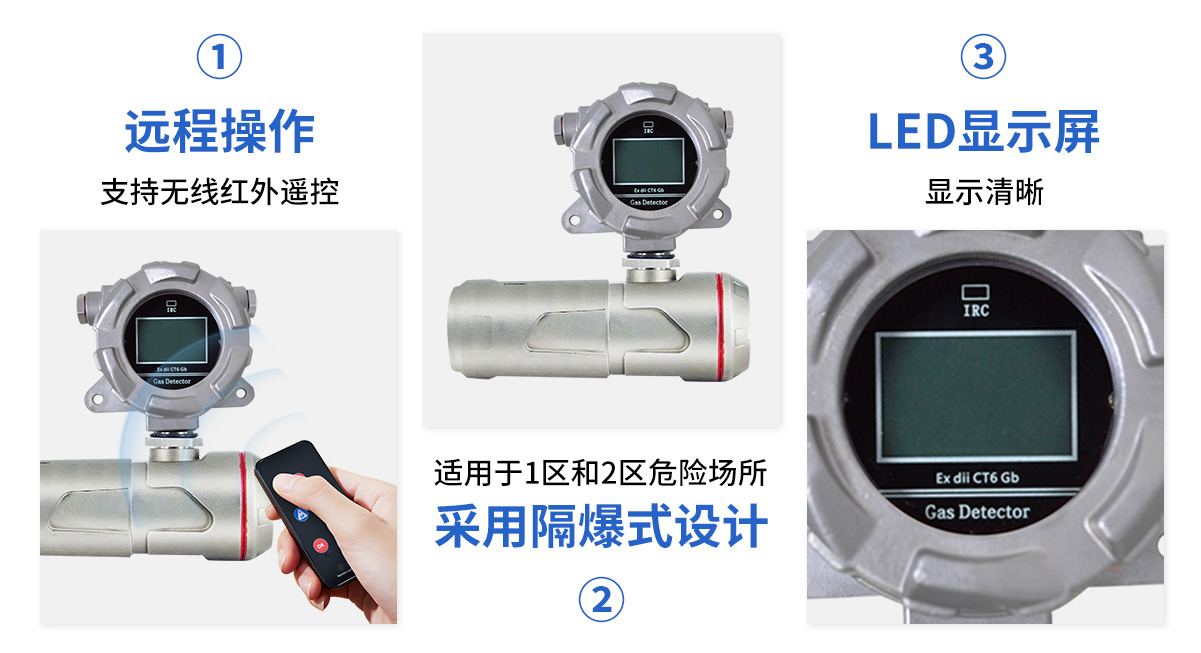 ①
远程操作
支持无线红外遥控

IRC
Ex dii CT6 Gb
Gas Detector

IRC
Ex dii CT6 Gb
Gas Detector

适用于1区和2区危险场所
采用隔爆式设计
②

③
LED显示屏
显示清晰

IRC
Ex dii CT6 Gb
Gas Detector